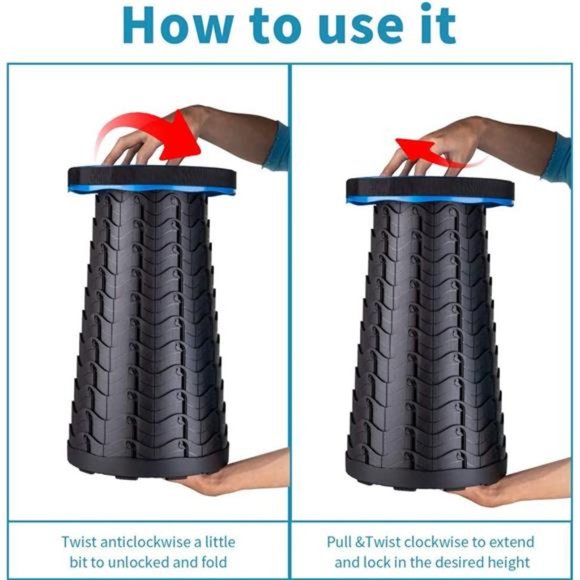 How to use it

Twist anticlockwise a little bit to unlocked and fold

Pull &Twist clockwise to extend and lock in the desired height